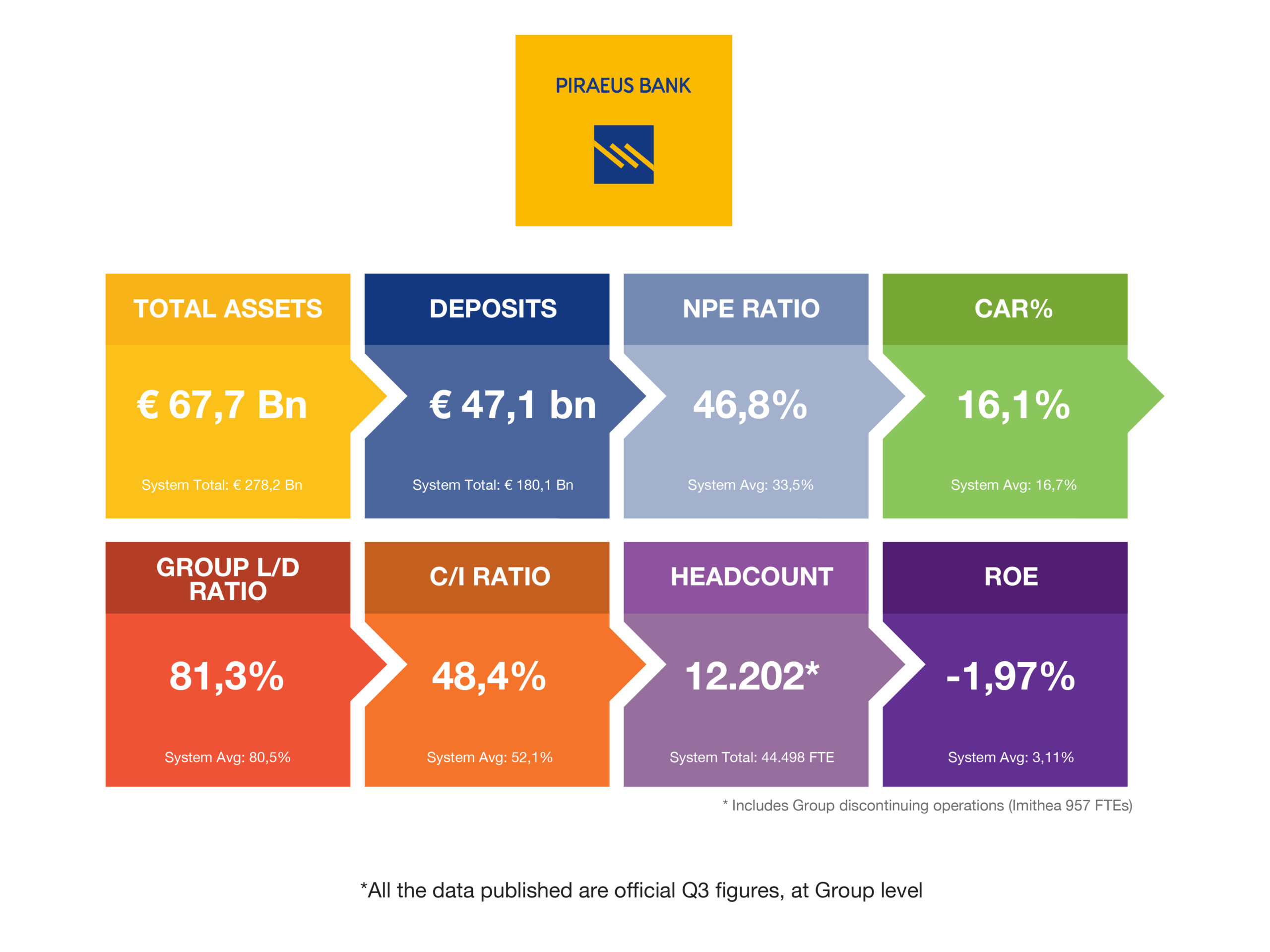 PIRAEUS BANK

TOTAL ASSETS

€ 67,7 Bn

System Total: € 278,2 Bn

DEPOSITS

€ 47,1 bn

System Total: € 180,1 Bn

NPE RATIO

46,8%

System Avg: 33,5%

CAR%

16,1%

System Avg: 16,7%

GROUP L/D RATIO

81,3%

System Avg: 80,5%

C/I RATIO

48,4%

System Avg: 52,1%

HEADCOUNT

12.202*

System Total: 44.498 FTE

ROE

-1,97%

System Avg: 3,11%

* Includes Group discontinuing operations (Imithea 957 FTEs)

*All the data published are official Q3 figures, at Group level