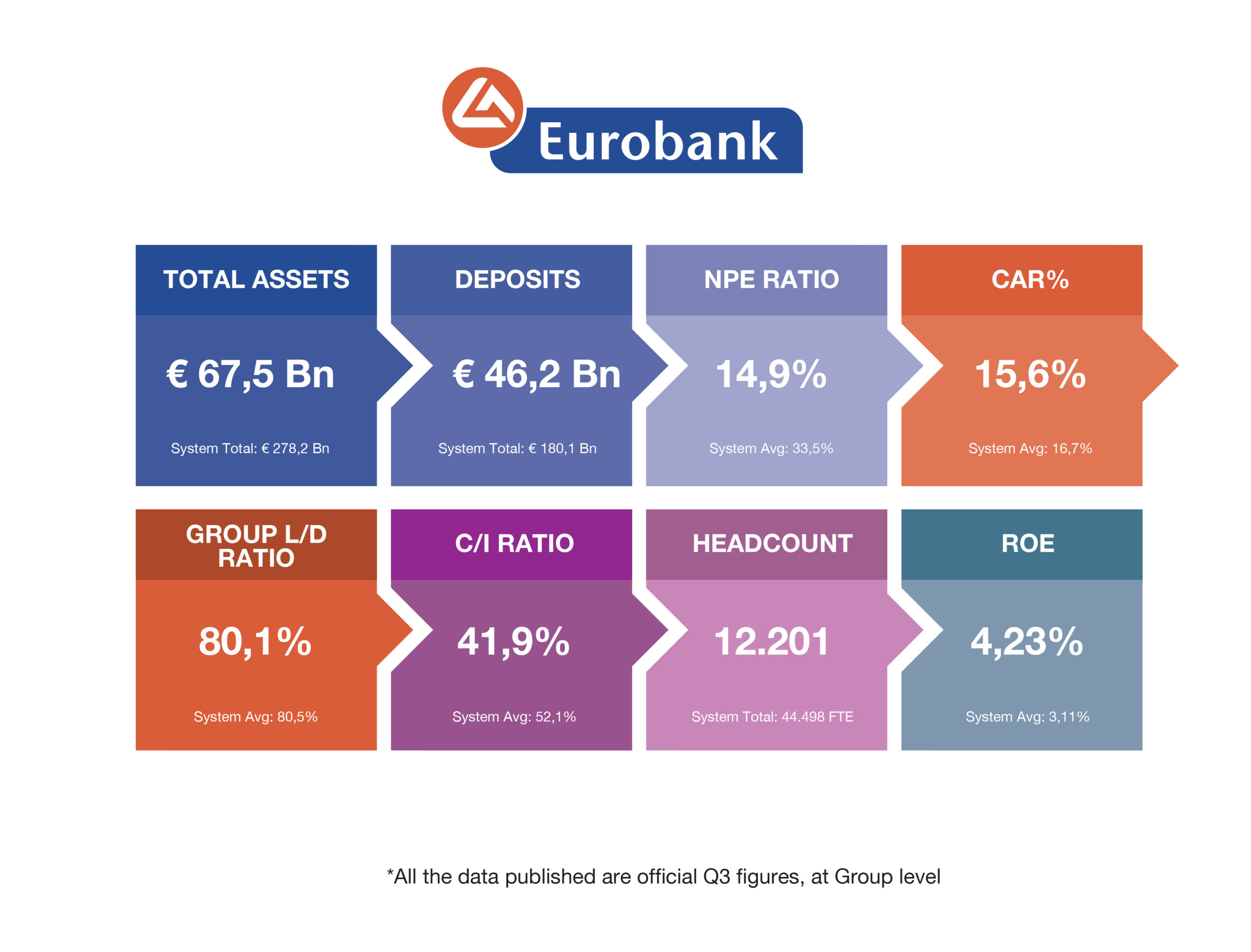 Eurobank

TOTAL ASSETS
€ 67,5 Bn
System Total: € 278,2 Bn

DEPOSITS
€ 46,2 Bn
System Total: € 180,1 Bn

NPE RATIO
14,9%
System Avg: 33,5%

CAR%
15,6%
System Avg: 16,7%

GROUP L/D RATIO
80,1%
System Avg: 80,5%

C/I RATIO
41,9%
System Avg: 52,1%

HEADCOUNT
12.201
System Total: 44.498 FTE

ROE
4,23%
System Avg: 3,11%

*All the data published are official Q3 figures, at Group level